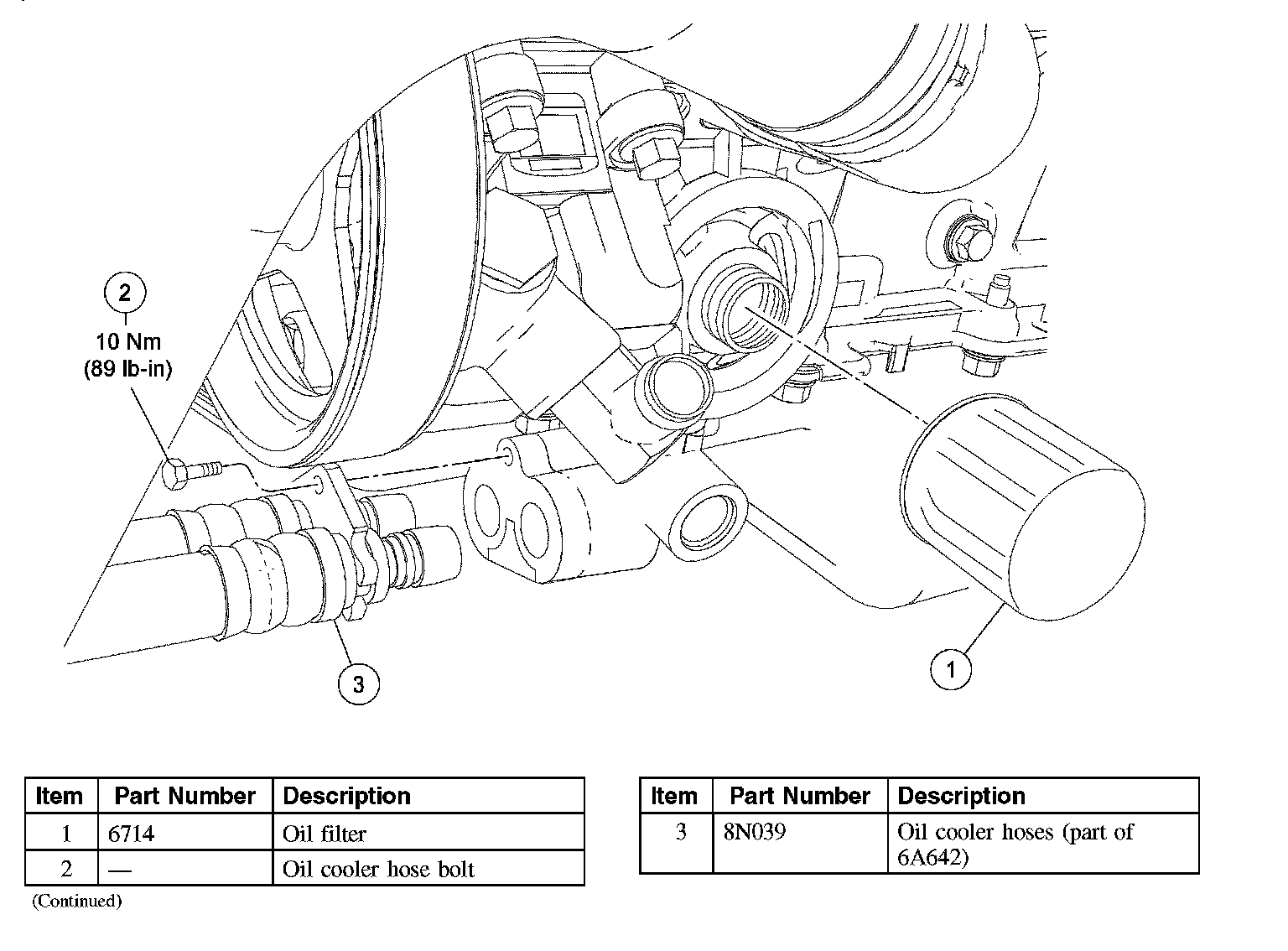 2
10 Nm
(89 lb-in)

3

1

| Item | Part Number | Description |
|---|---|---|
| 1 | 6714 | Oil filter |
| 2 | — | Oil cooler hose bolt |

(Continued)

| Item | Part Number | Description |
|---|---|---|
| 3 | 8N039 | Oil cooler hoses (part of 6A642) |