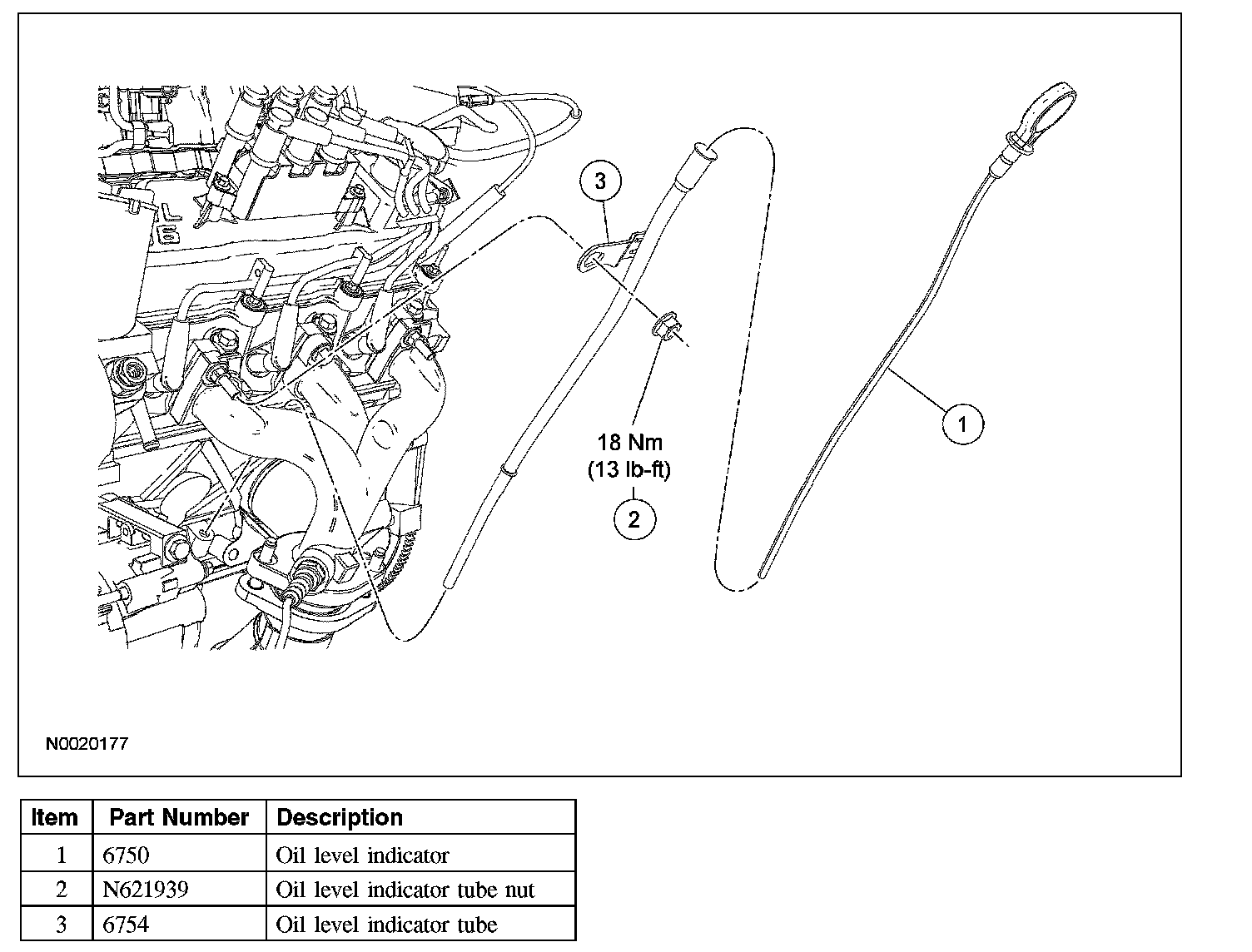 3

18 Nm
(13 lb-ft)

2

1

N0020177

| Item | Part Number | Description |
|---|---|---|
| 1 | 6750 | Oil level indicator |
| 2 | N621939 | Oil level indicator tube nut |
| 3 | 6754 | Oil level indicator tube |