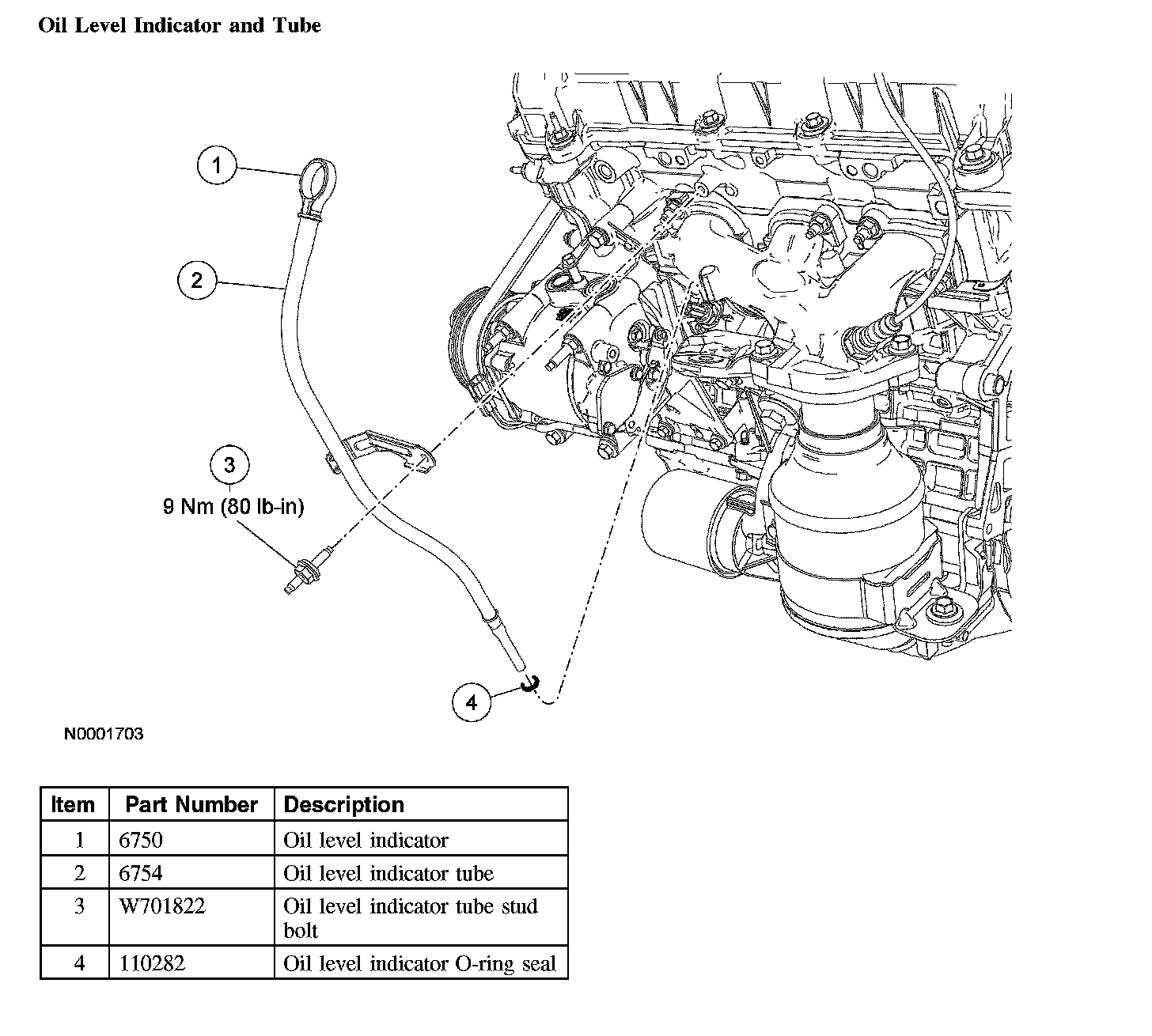 Oil Level Indicator and Tube

1

2

3

9 Nm (80 lb-in)

4

N0001703

| Item | Part Number | Description |
|---|---|---|
| 1 | 6750 | Oil level indicator |
| 2 | 6754 | Oil level indicator tube |
| 3 | W701822 | Oil level indicator tube stud bolt |
| 4 | 110282 | Oil level indicator O-ring seal |