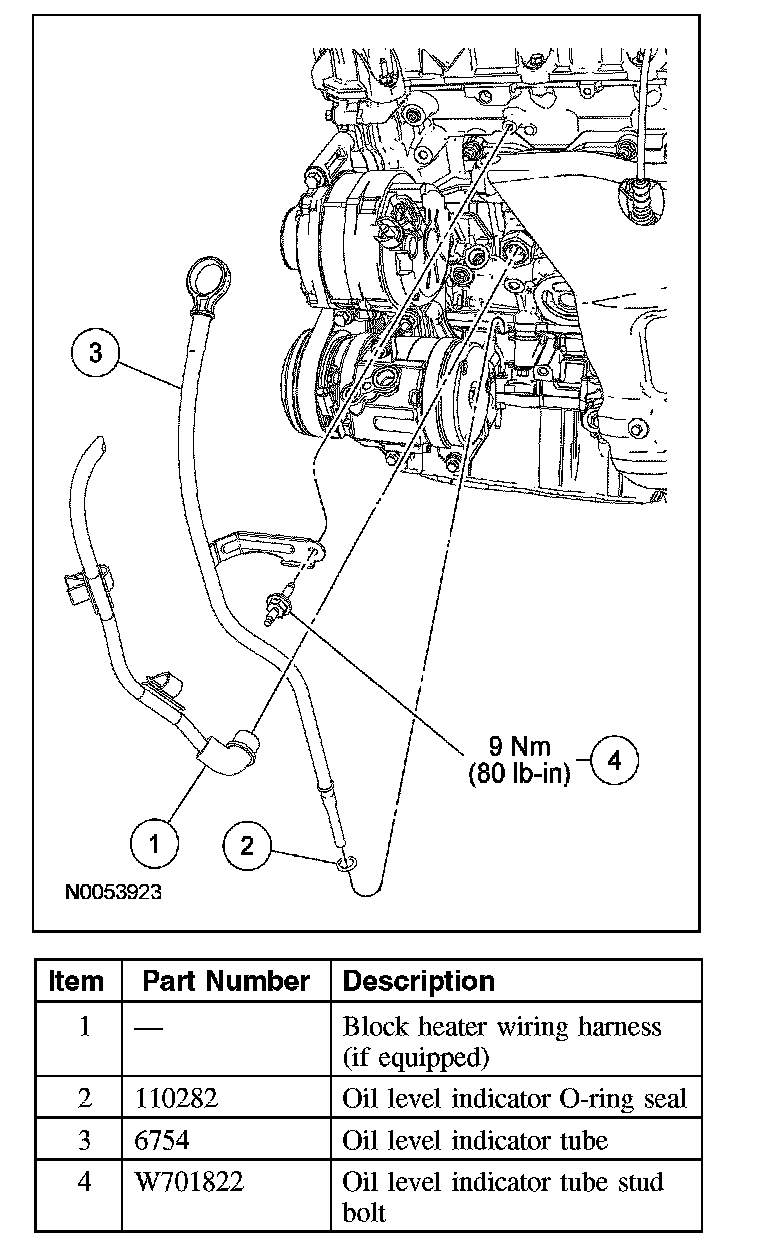 3

9 Nm
(80 lb-in)

4

1

2

N0053923

| Item | Part Number | Description |
|---|---|---|
| 1 | — | Block heater wiring harness (if equipped) |
| 2 | 110282 | Oil level indicator O-ring seal |
| 3 | 6754 | Oil level indicator tube |
| 4 | W701822 | Oil level indicator tube stud bolt |