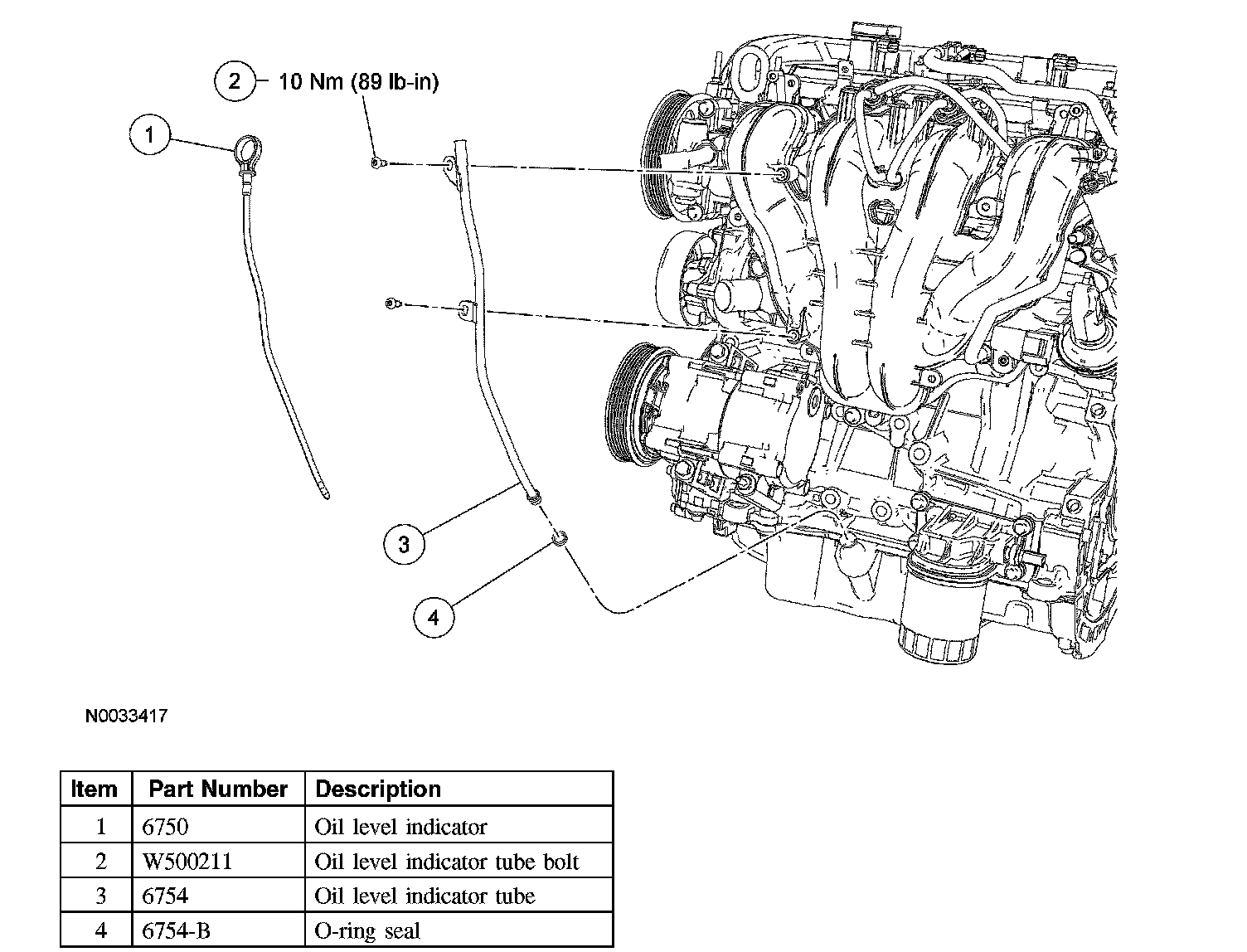 2 10 Nm (89 lb-in)

1

3

4

N0033417

| Item | Part Number | Description |
|---|---|---|
| 1 | 6750 | Oil level indicator |
| 2 | W500211 | Oil level indicator tube bolt |
| 3 | 6754 | Oil level indicator tube |
| 4 | 6754-B | O-ring seal |