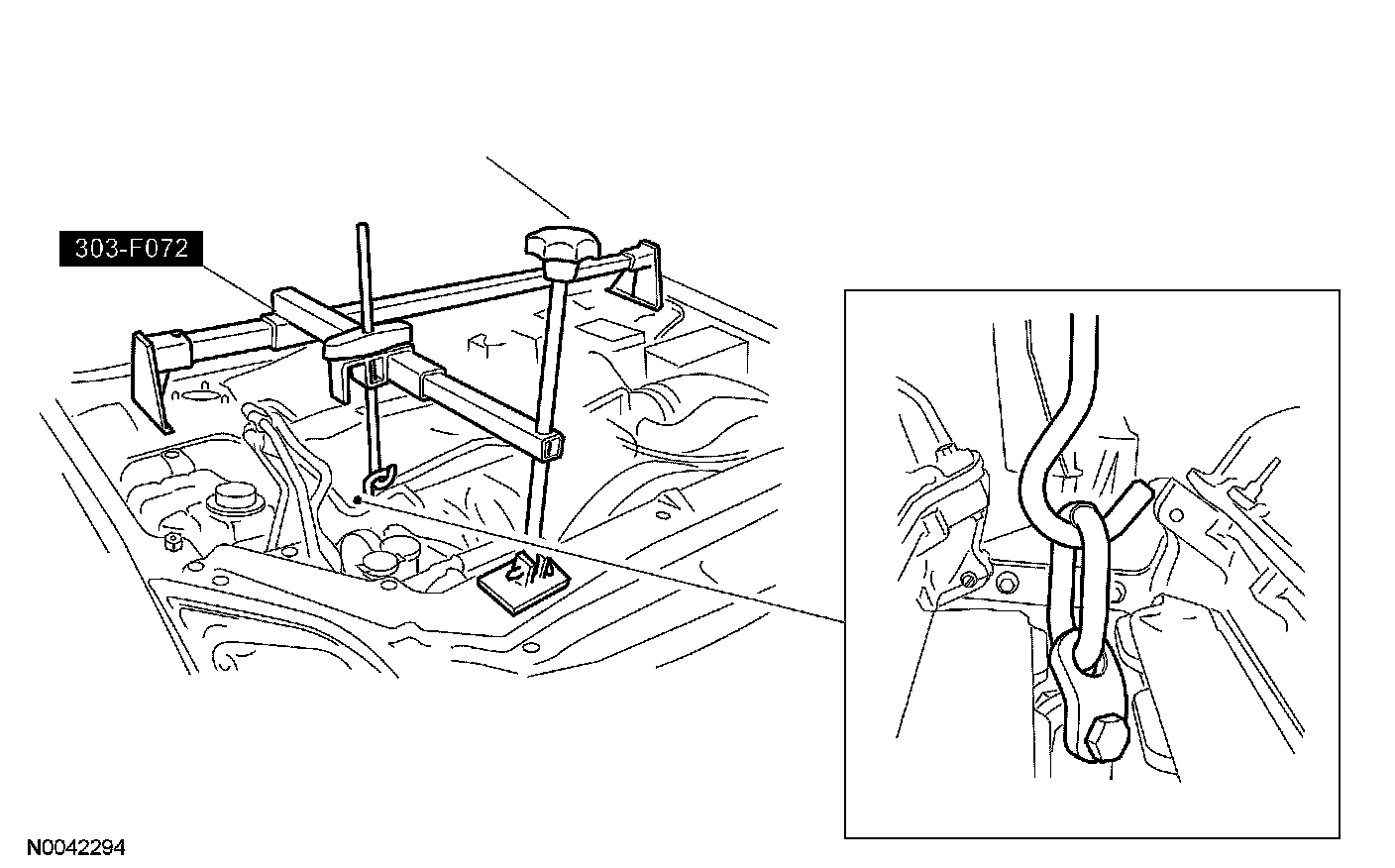 303-F072

N0042294