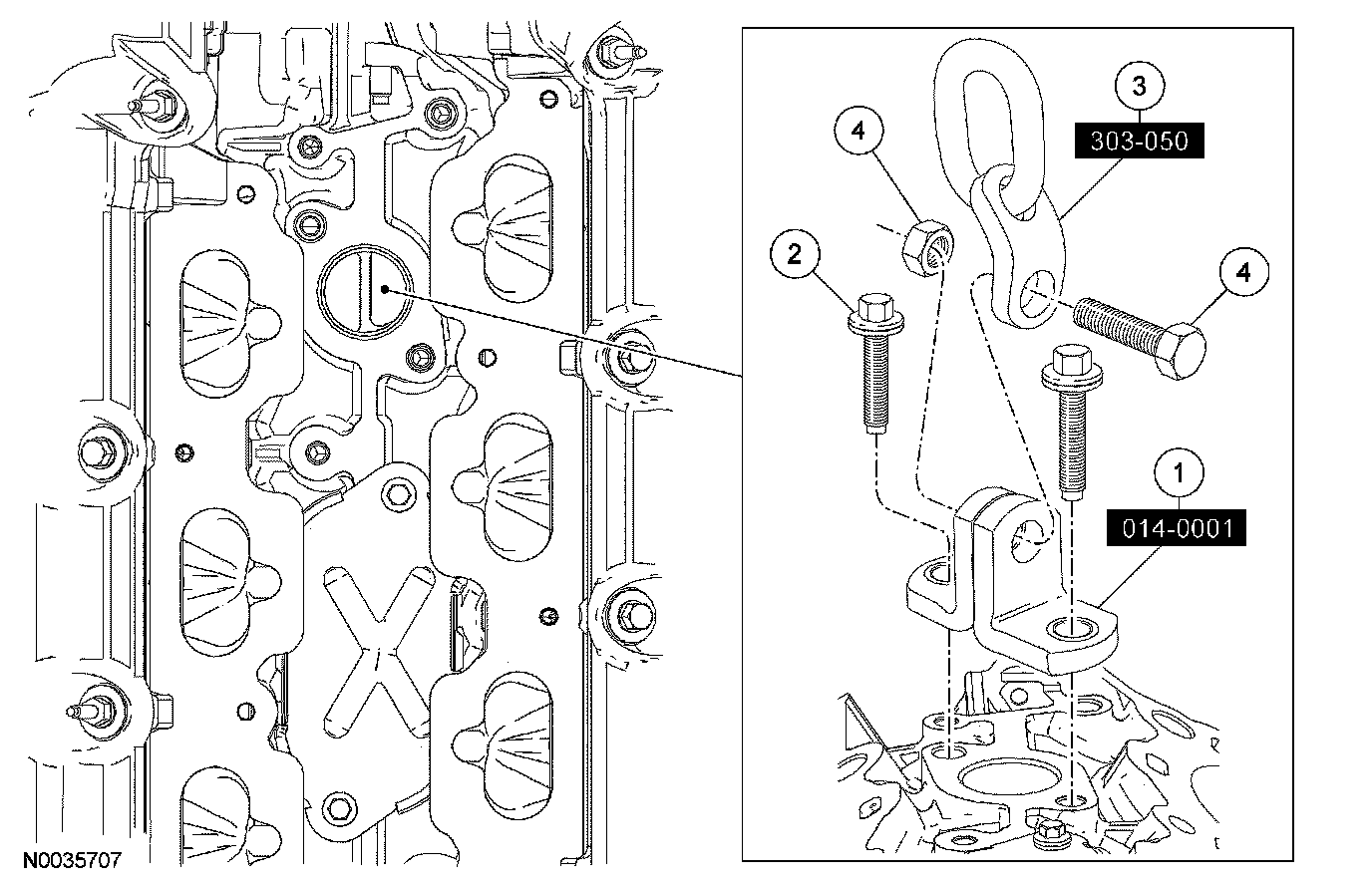 3
303-050
4
2
4
1
014-0001
N0035707