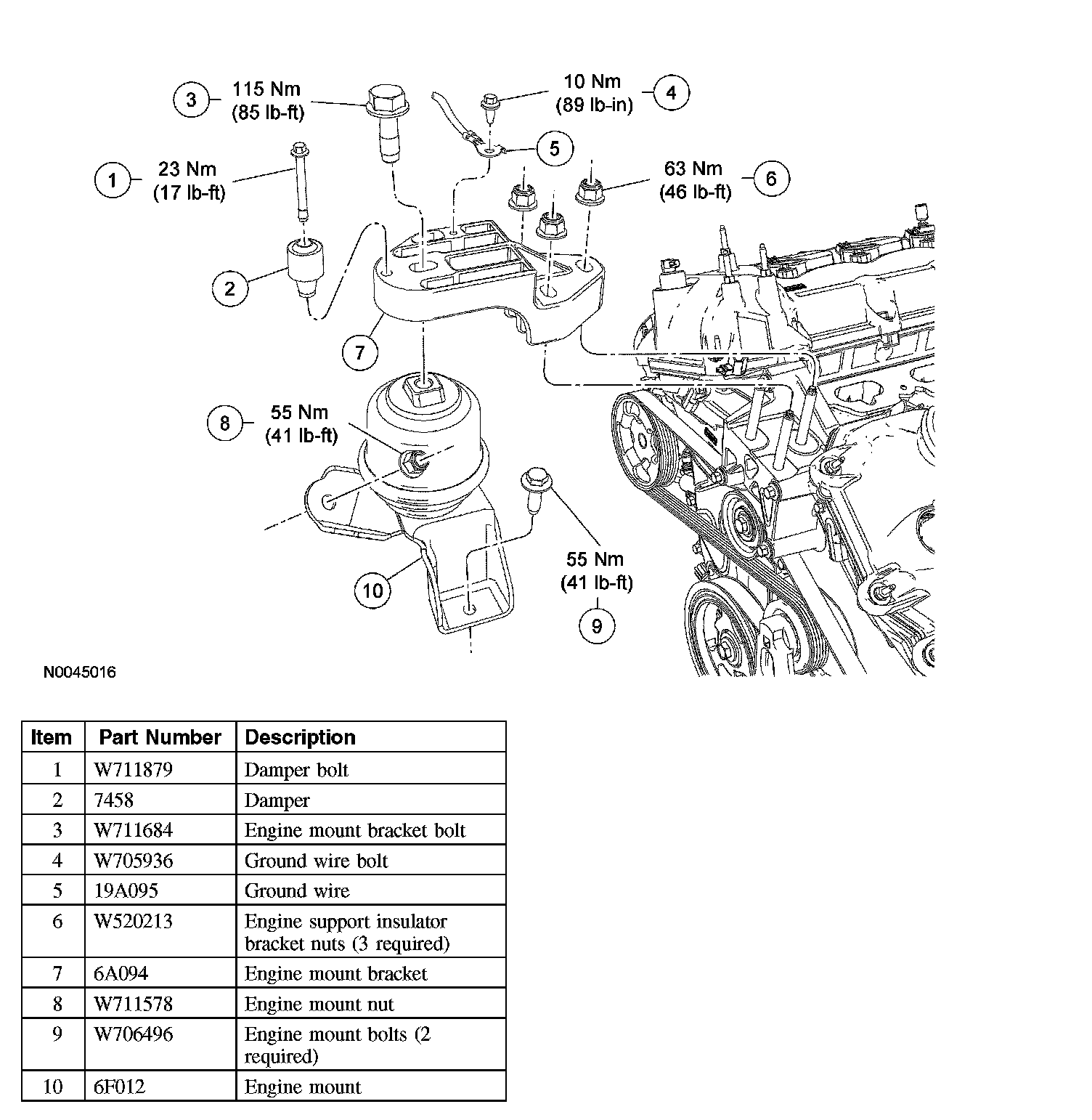 3 115 Nm (85 lb-ft)

10 Nm (89 lb-in) 4

5

1 23 Nm (17 lb-ft)

63 Nm (46 lb-ft) 6

2

7

8 55 Nm (41 lb-ft)

10

55 Nm (41 lb-ft)

9

N0045016

| Item | Part Number | Description |
|---|---|---|
| 1 | W711879 | Damper bolt |
| 2 | 7458 | Damper |
| 3 | W711684 | Engine mount bracket bolt |
| 4 | W705936 | Ground wire bolt |
| 5 | 19A095 | Ground wire |
| 6 | W520213 | Engine support insulator bracket nuts (3 required) |
| 7 | 6A094 | Engine mount bracket |
| 8 | W711578 | Engine mount nut |
| 9 | W706496 | Engine mount bolts (2 required) |
| 10 | 6F012 | Engine mount |