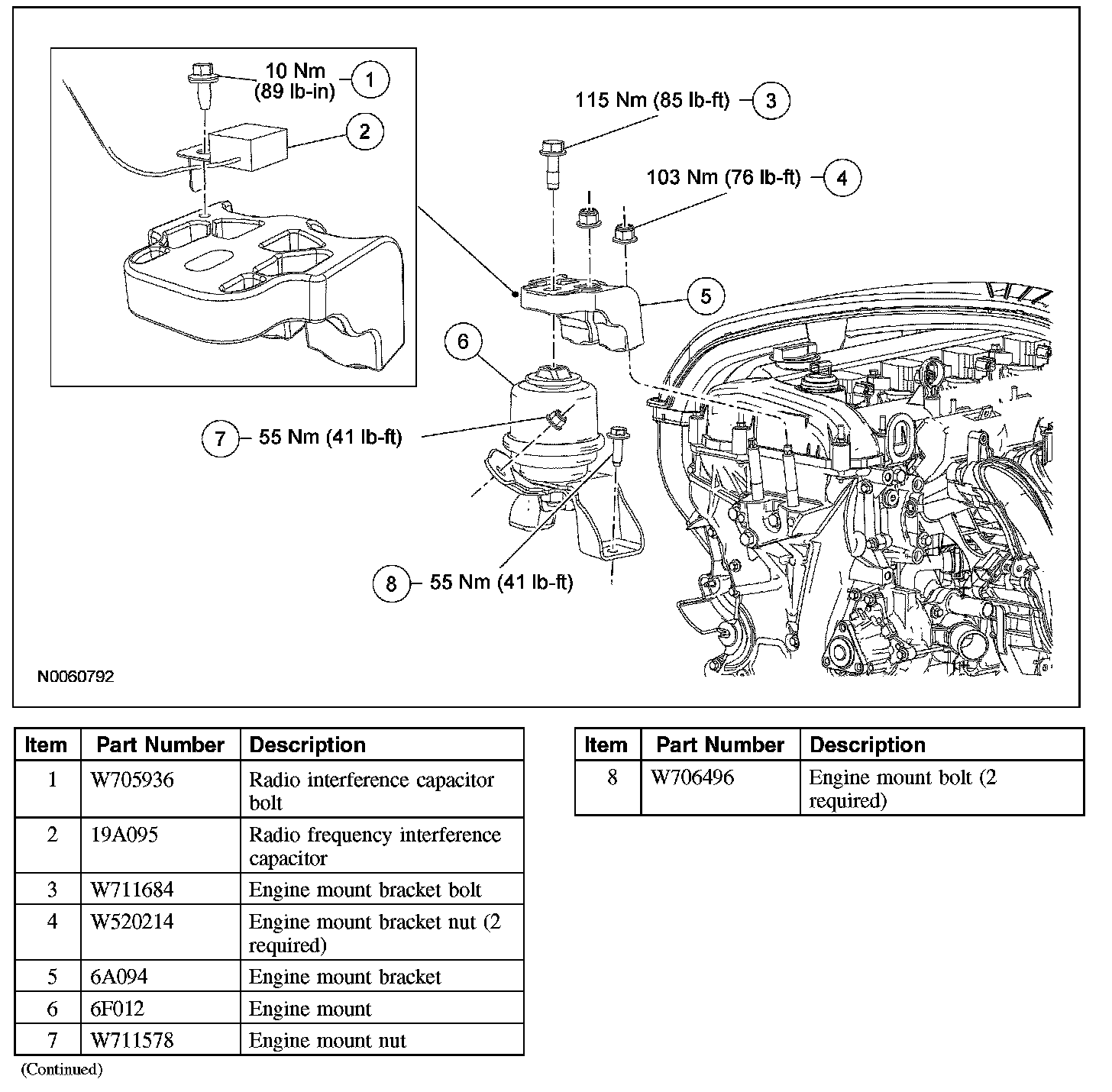 10 Nm (89 lb-in) 1

2

115 Nm (85 lb-ft) 3

103 Nm (76 lb-ft) 4

5

6

7 55 Nm (41 lb-ft)

8 55 Nm (41 lb-ft)

N0060792

| Item | Part Number | Description |
|---|---|---|
| 1 | W705936 | Radio interference capacitor bolt |
| 2 | 19A095 | Radio frequency interference capacitor |
| 3 | W711684 | Engine mount bracket bolt |
| 4 | W520214 | Engine mount bracket nut (2 required) |
| 5 | 6A094 | Engine mount bracket |
| 6 | 6F012 | Engine mount |
| 7 | W711578 | Engine mount nut |

(Continued)

| Item | Part Number | Description |
|---|---|---|
| 8 | W706496 | Engine mount bolt (2 required) |