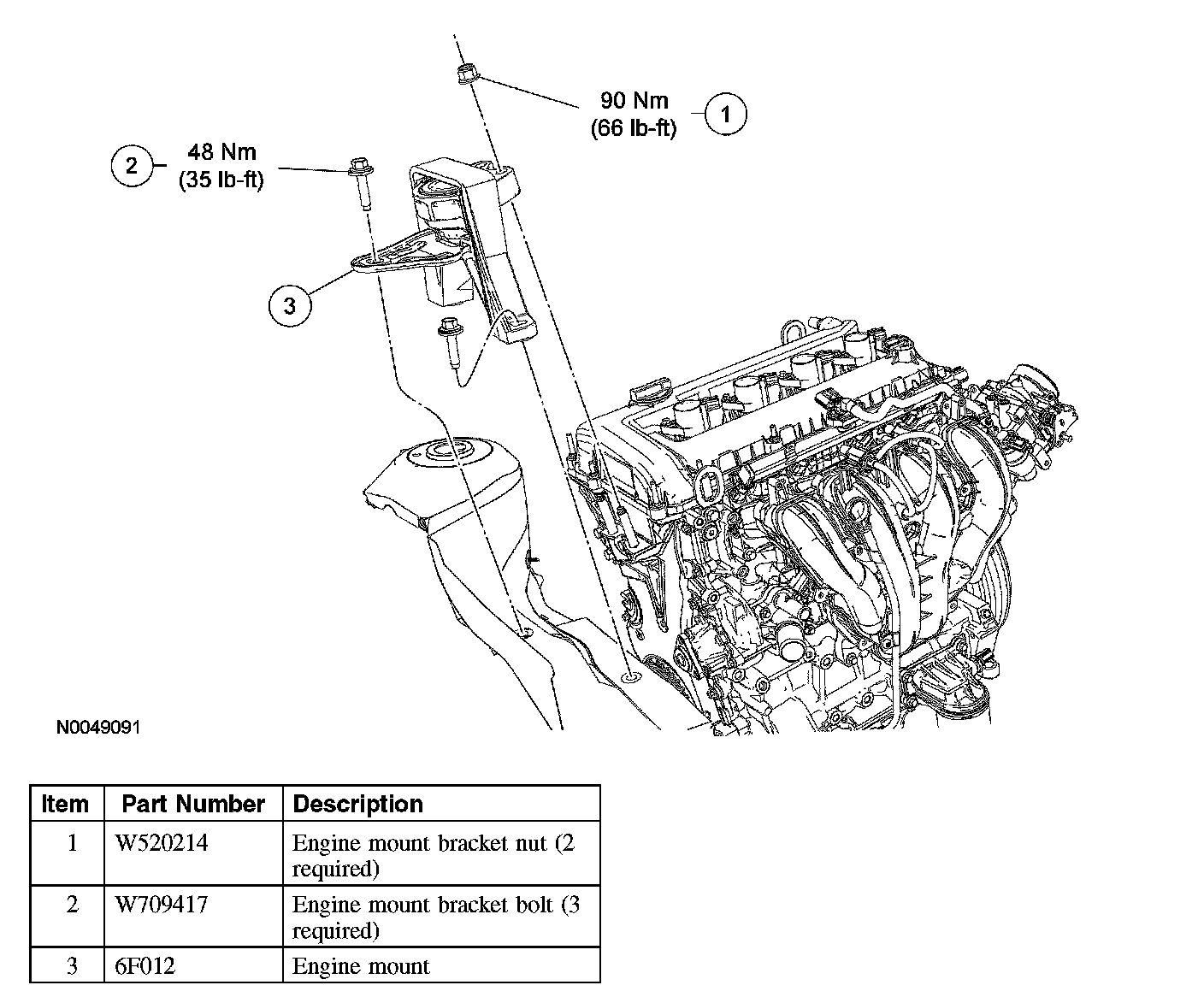 90 Nm
(66 lb-ft)
1

2
48 Nm
(35 lb-ft)

3

N0049091

| Item | Part Number | Description |
|---|---|---|
| 1 | W520214 | Engine mount bracket nut (2 required) |
| 2 | W709417 | Engine mount bracket bolt (3 required) |
| 3 | 6F012 | Engine mount |