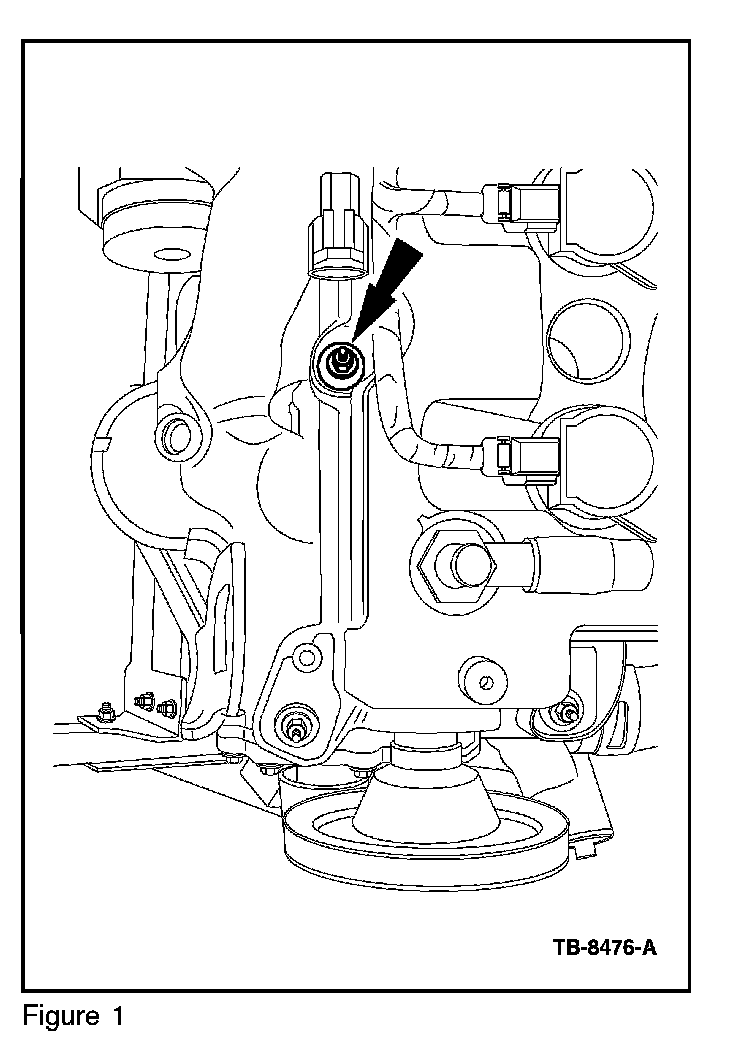 TB-8476-A

Figure 1