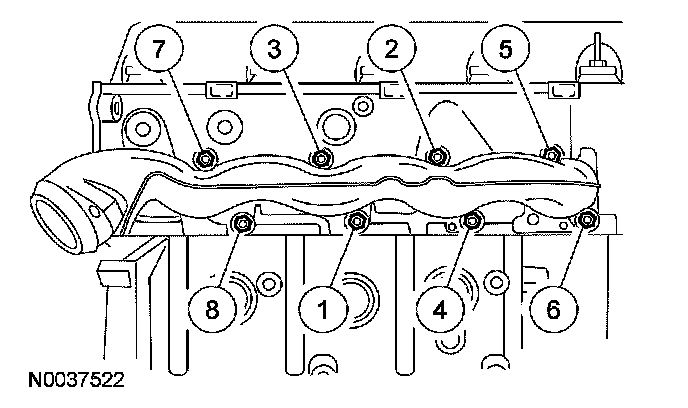 7
3
2
5
8
1
4
6
N0037522