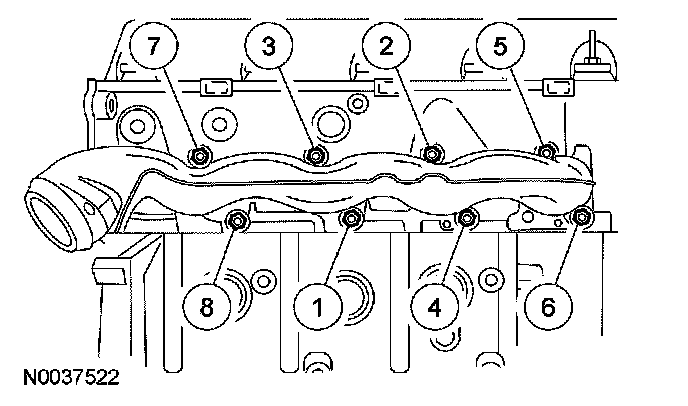 7
3
2
5
8
1
4
6
N0037522