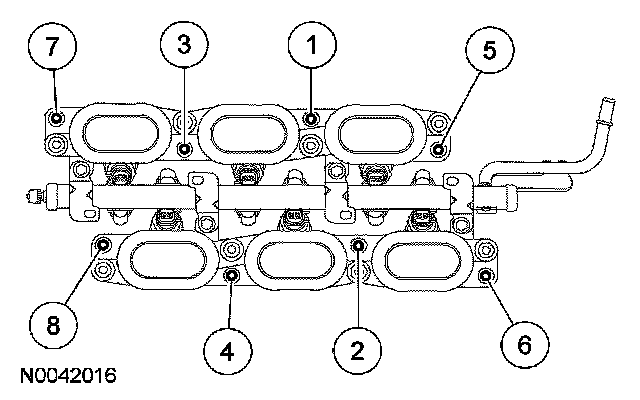 7
3
1
5
8
4
2
6
N0042016