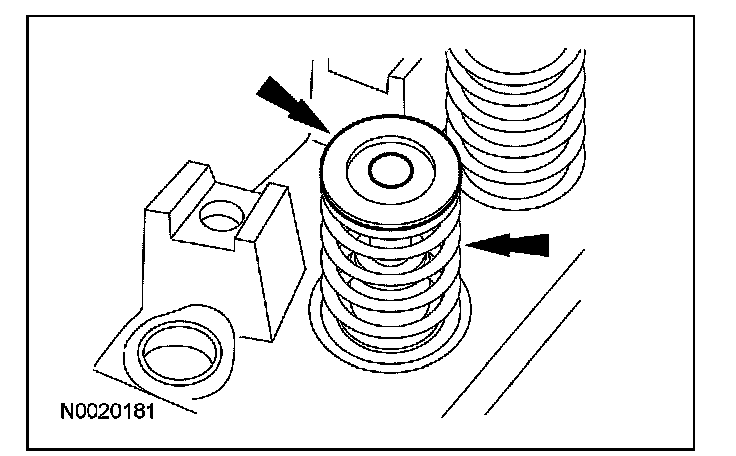 N0020181