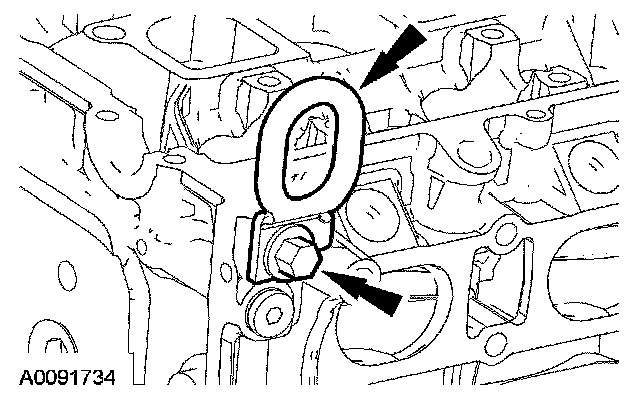 A0091734