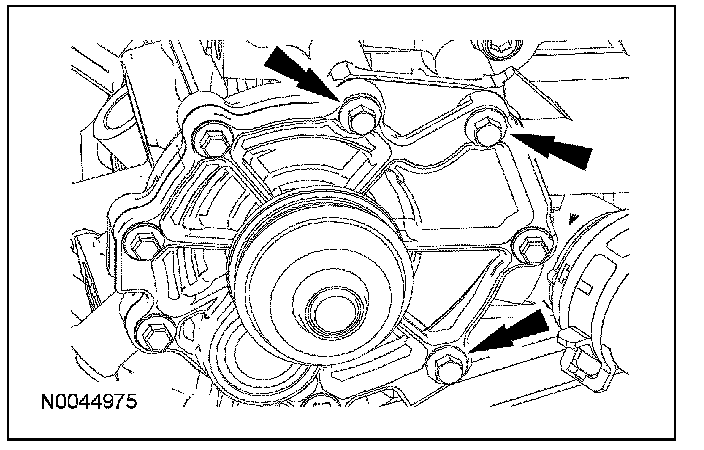 N0044975