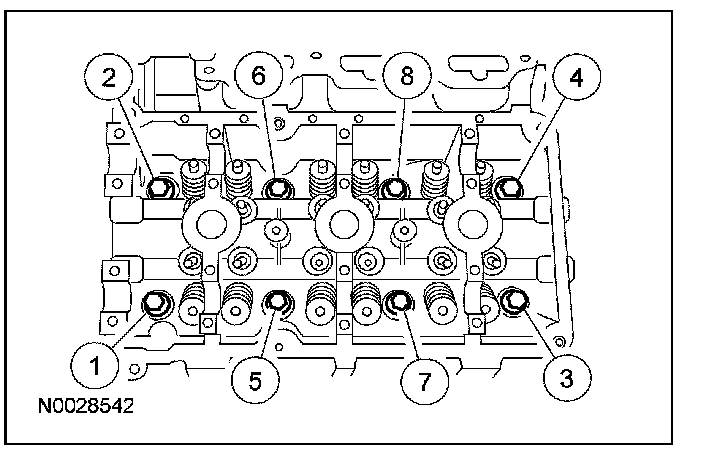 2
6
8
4
1
5
7
3
N0028542