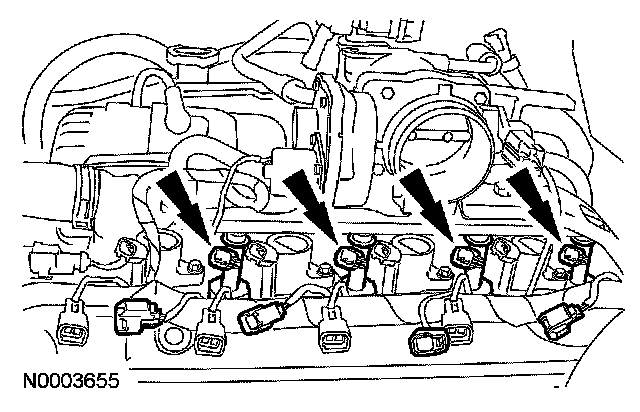 N0003655