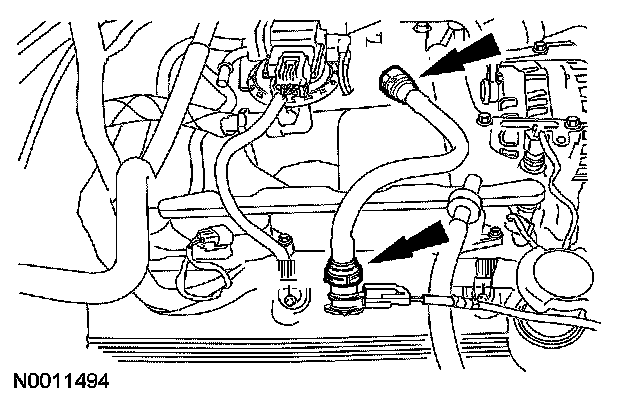 N0011494