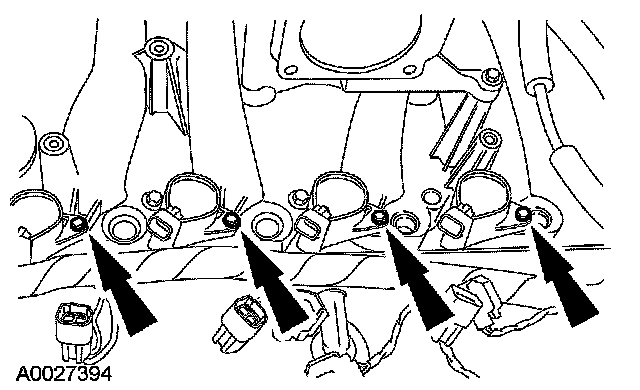 A0027394