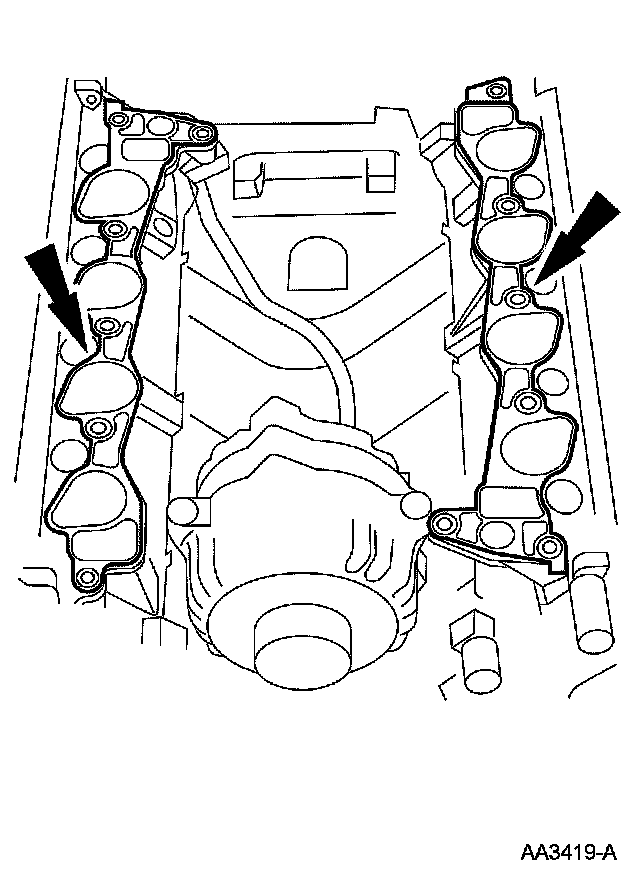 AA3419-A