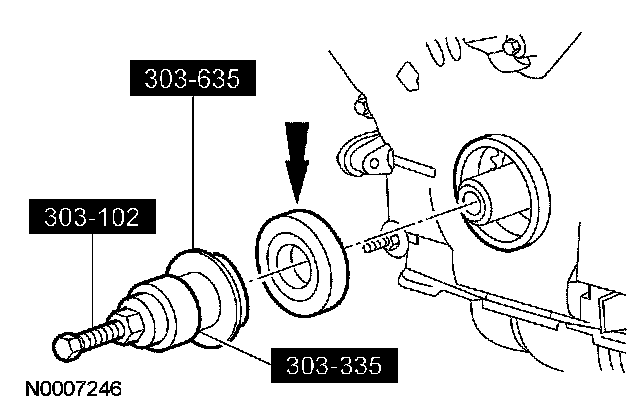 303-635

303-102

303-335

N0007246