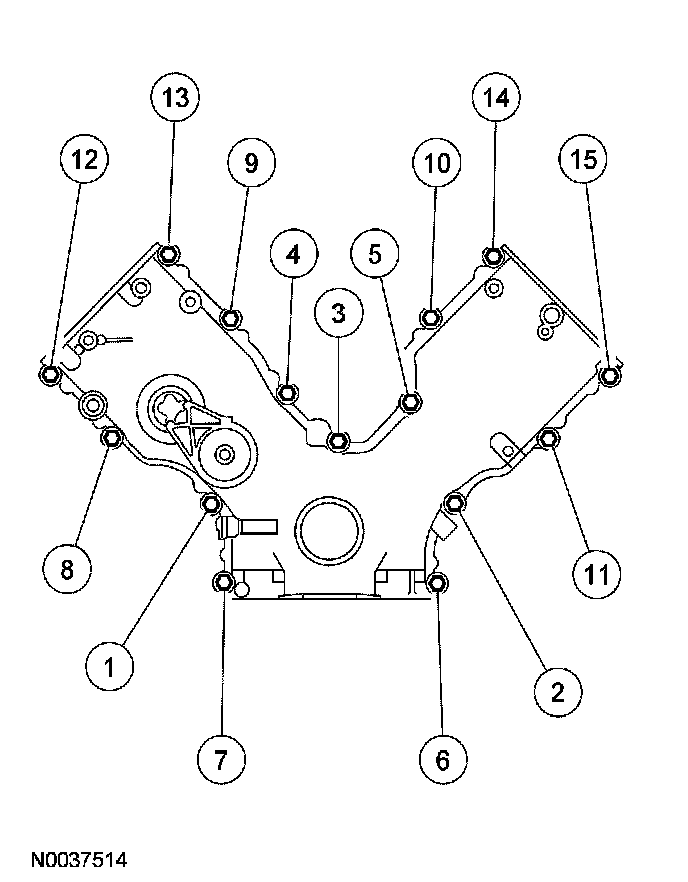 13
14
12
9
10
15
4
5
3
8
11
1
2
7
6
N0037514