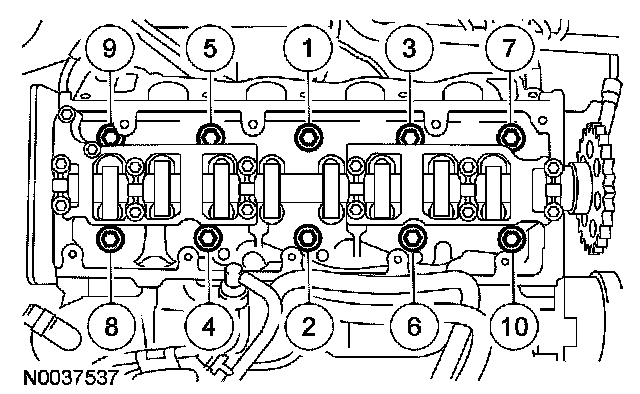 9 5 1 3 7

8 4 2 6 10

N0037537