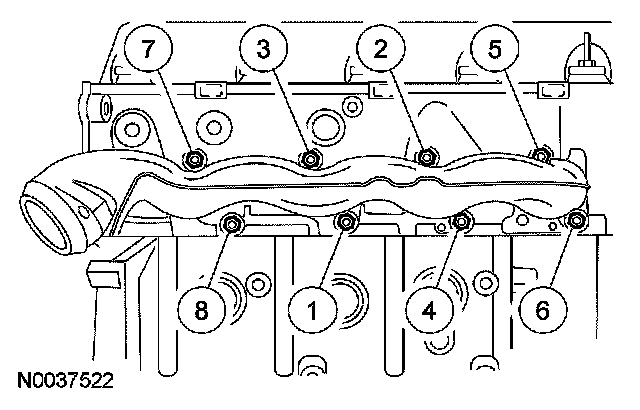 7
3
2
5
8
1
4
6
N0037522