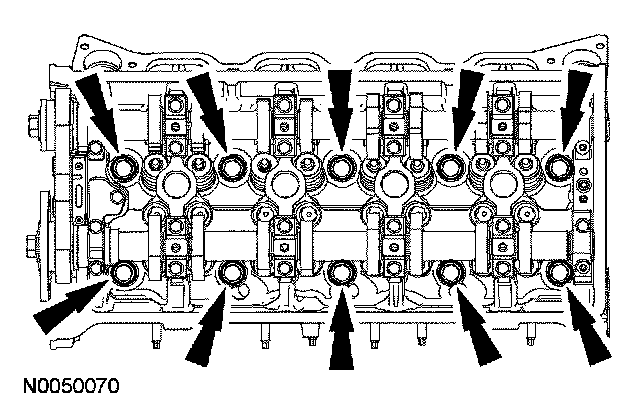 N0050070