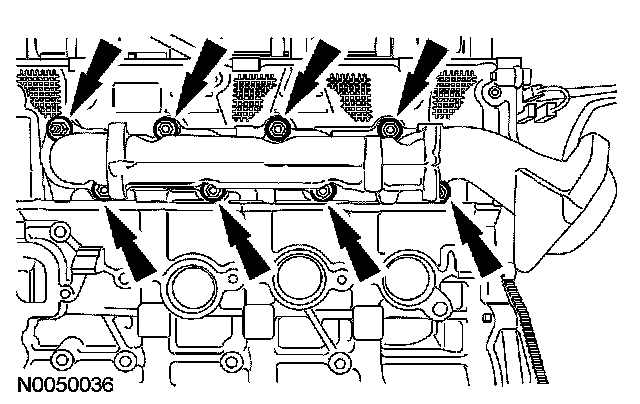 N0050036