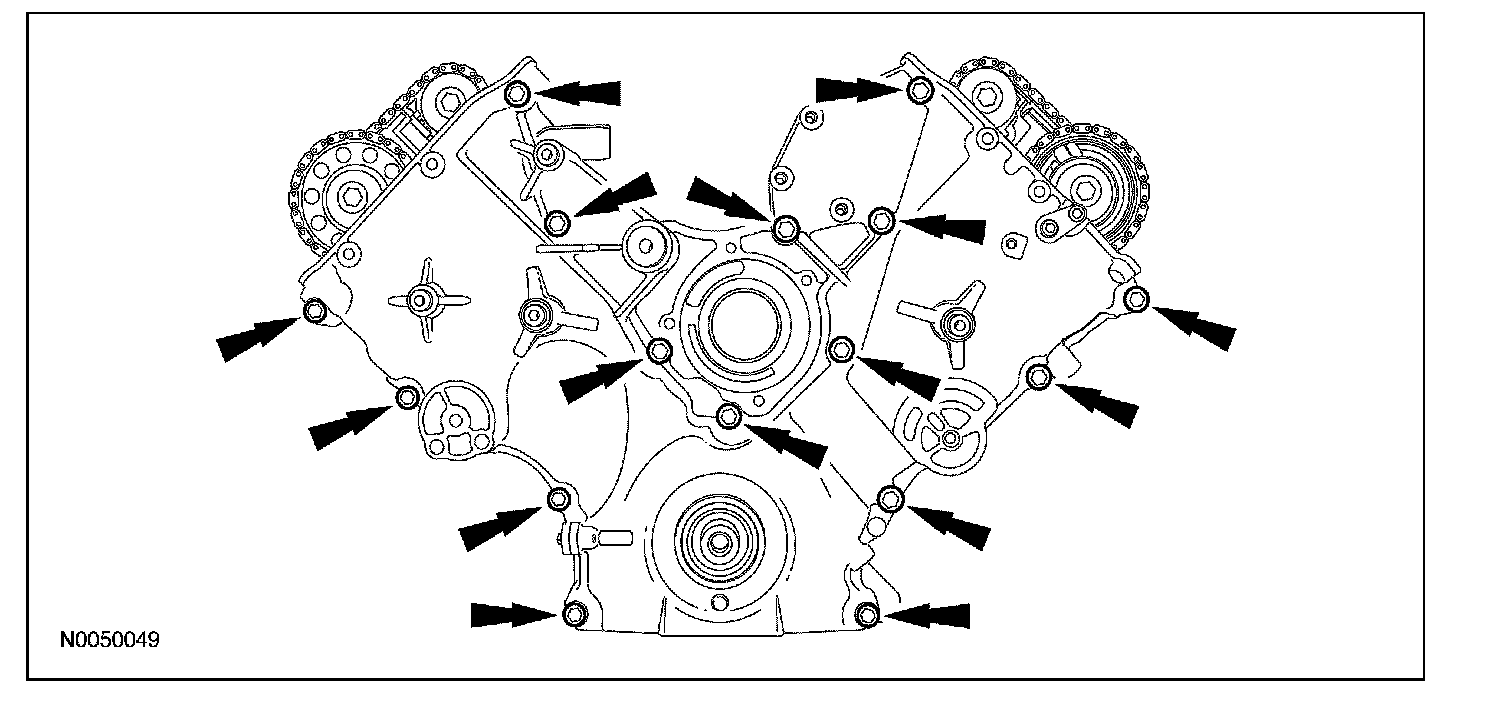 N0050049