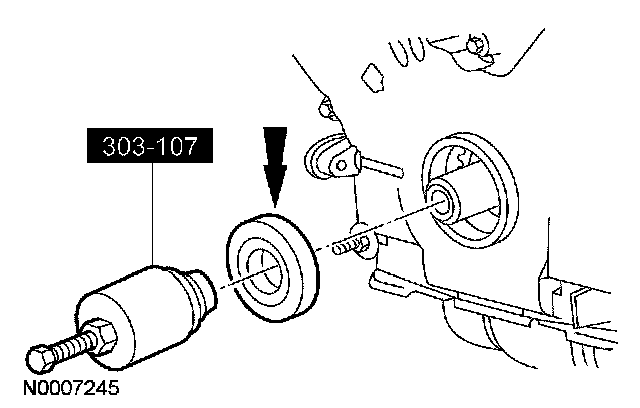 303-107

N0007245