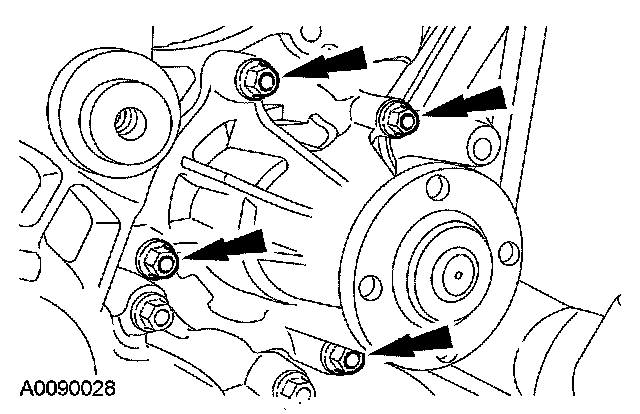 A0090028