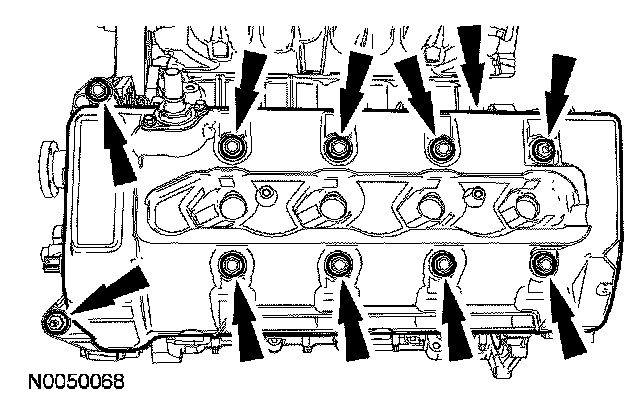 N0050068