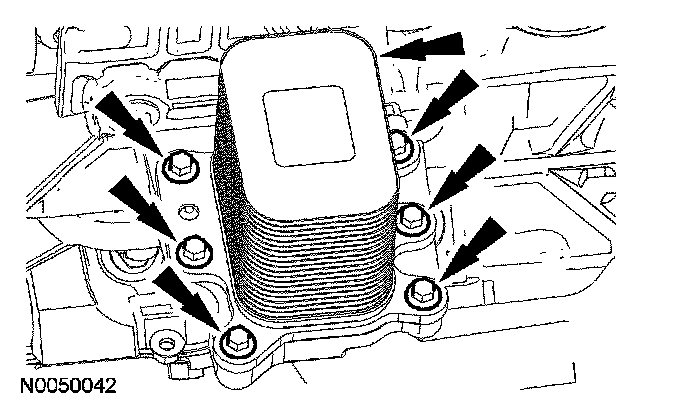 N0050042