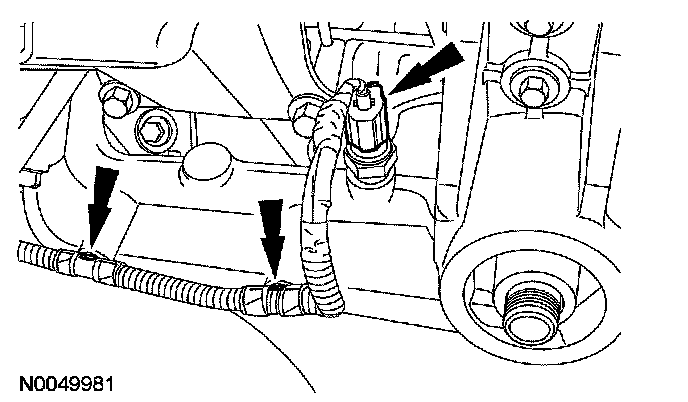 N0049981