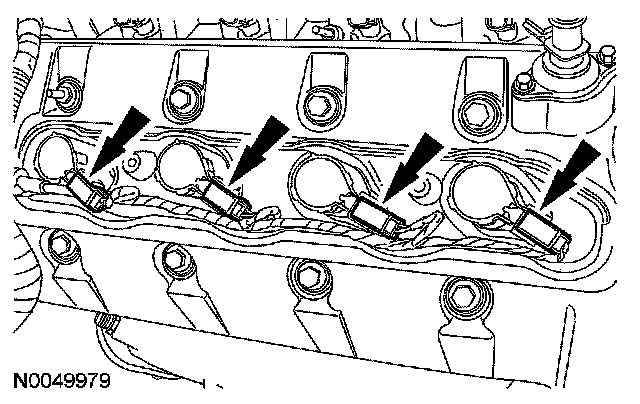 N0049979