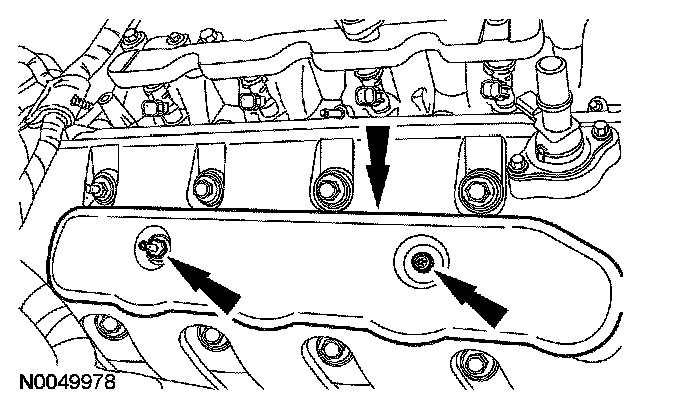 N0049978