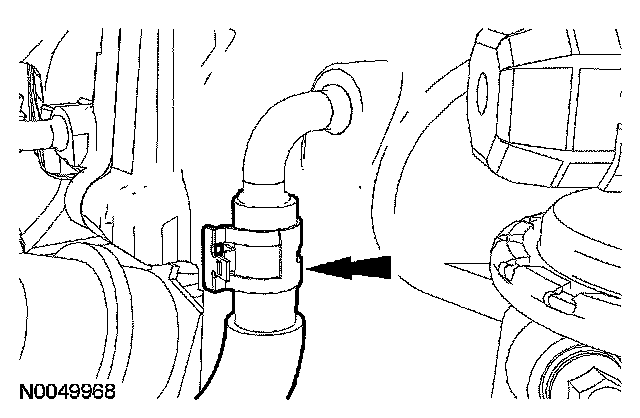 N0049968