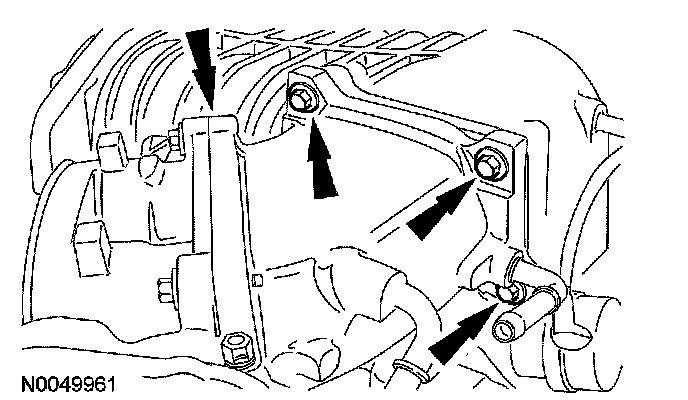 N0049961