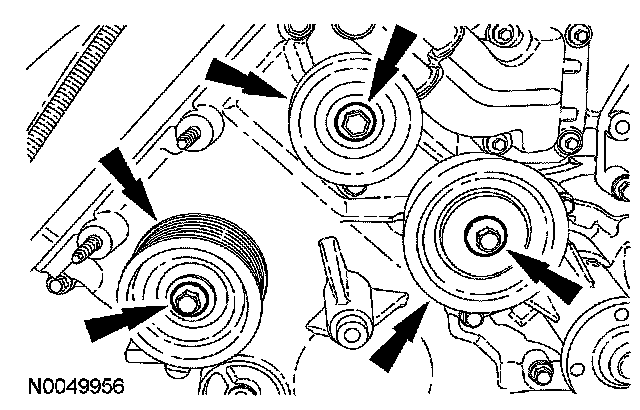 N0049956