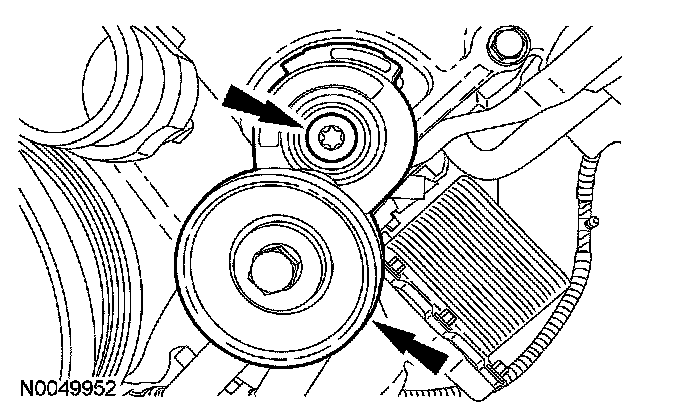 N0049952