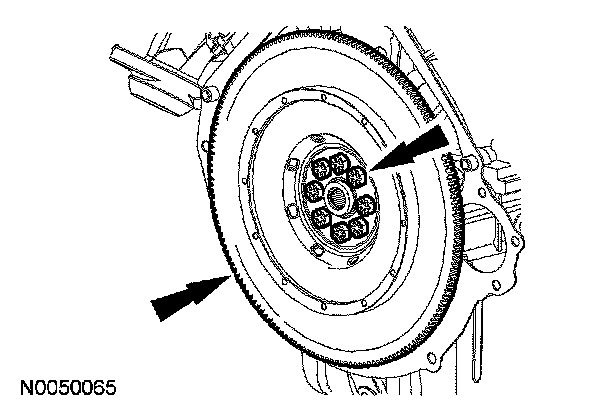 N0050065