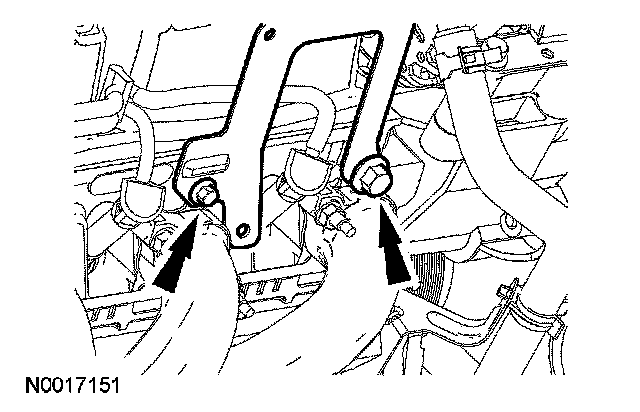 N0017151