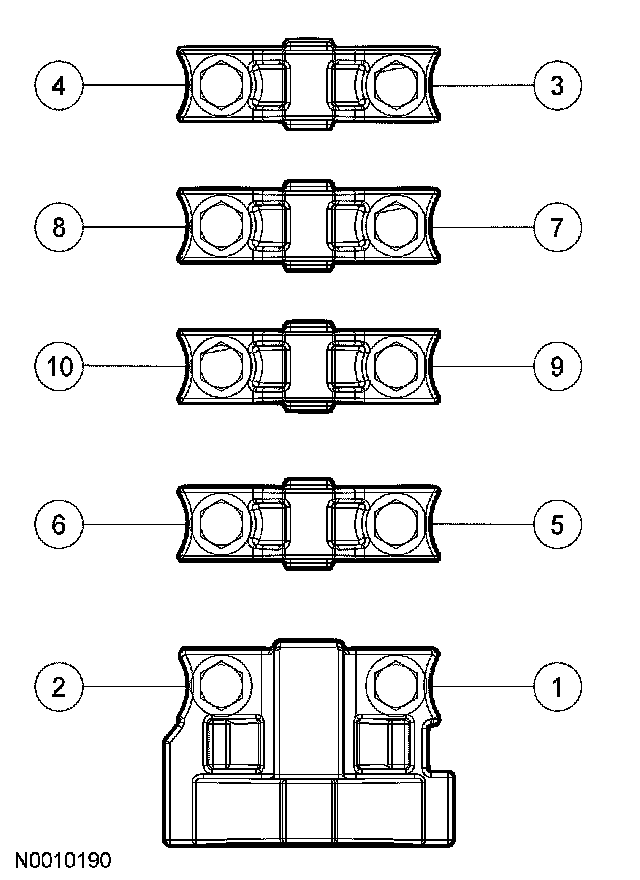 4
3
8
7
10
9
6
5
2
1
N0010190