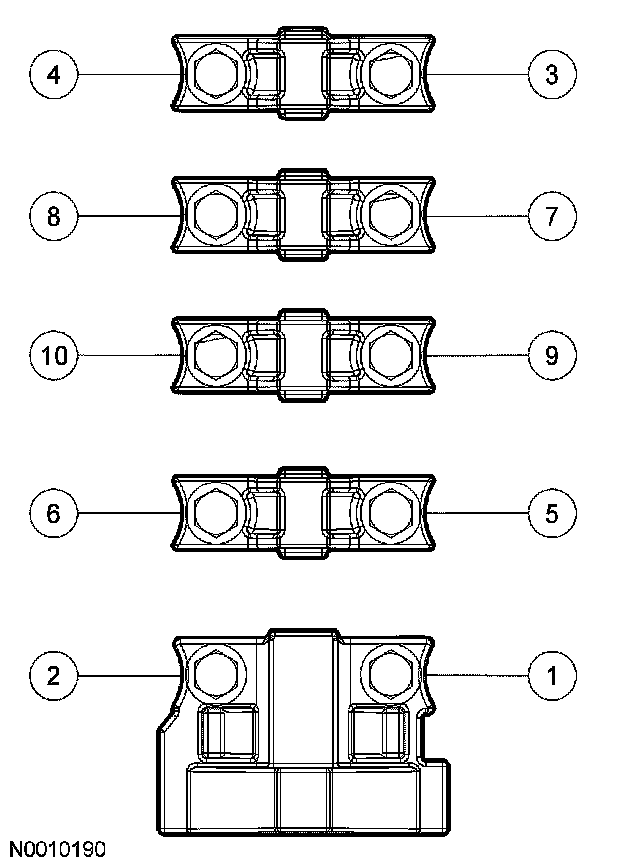 4
3
8
7
10
9
6
5
2
1
N0010190