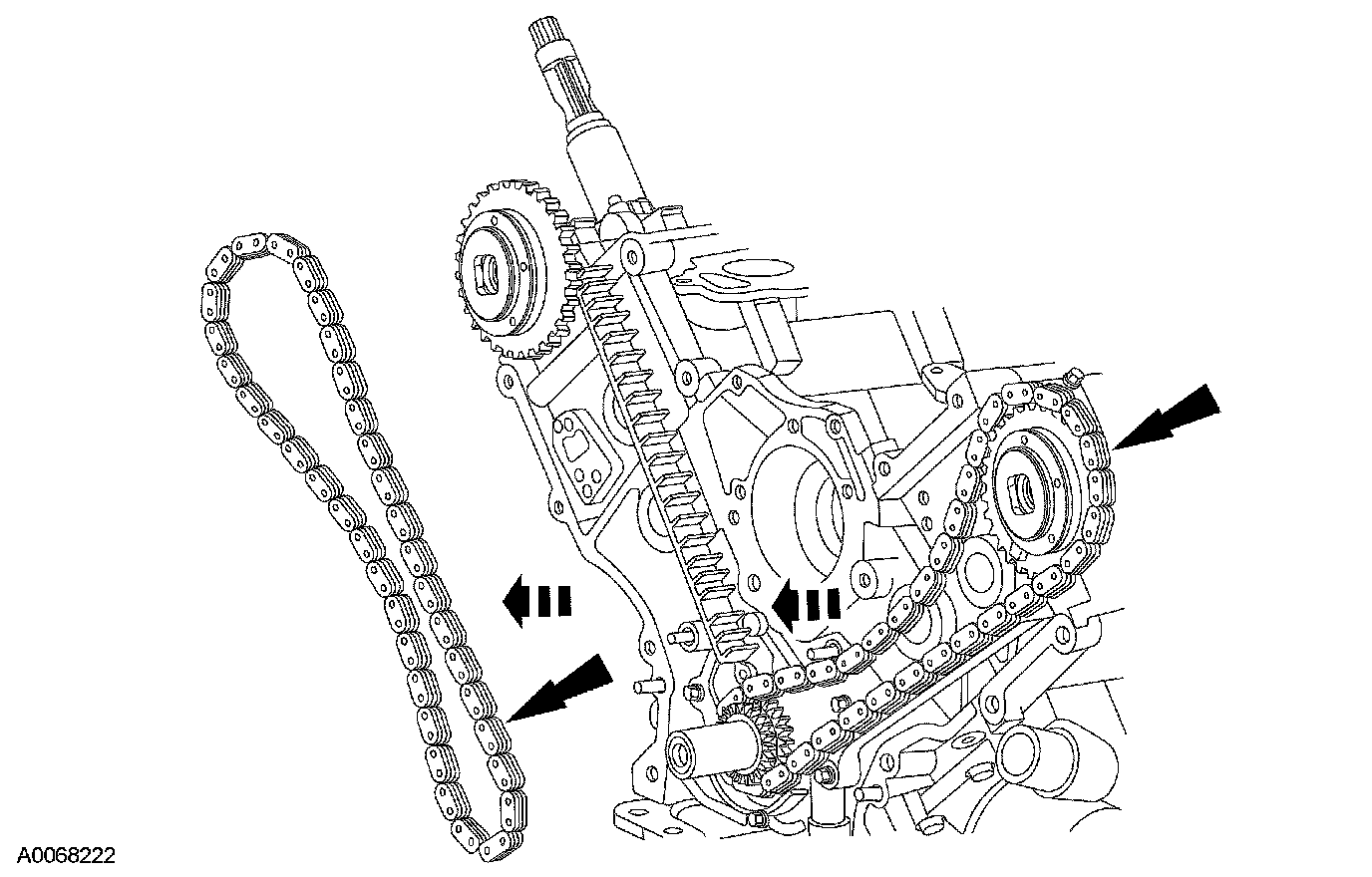 A0068222