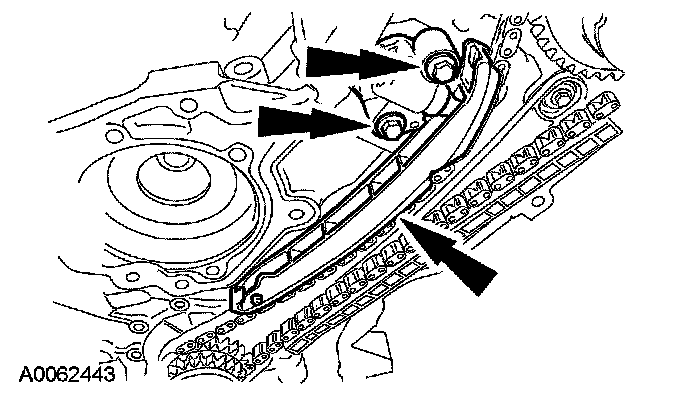 A0062443