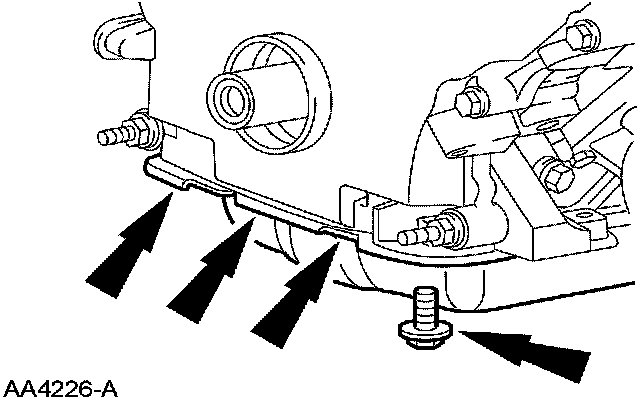 AA4226-A