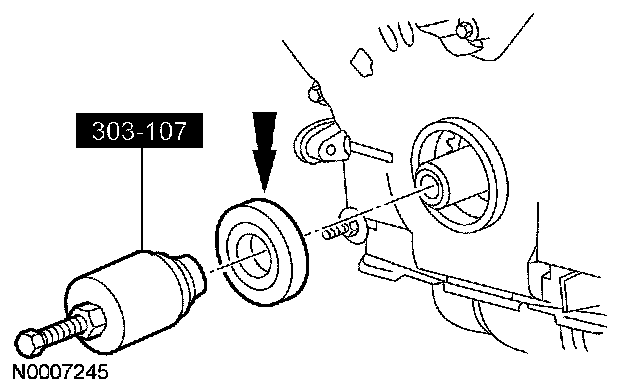 303-107

N0007245