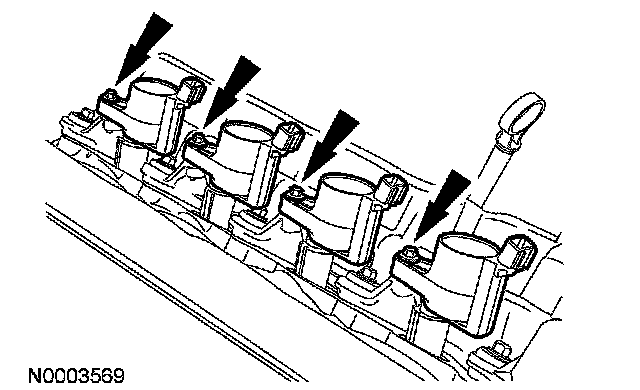 N0003569