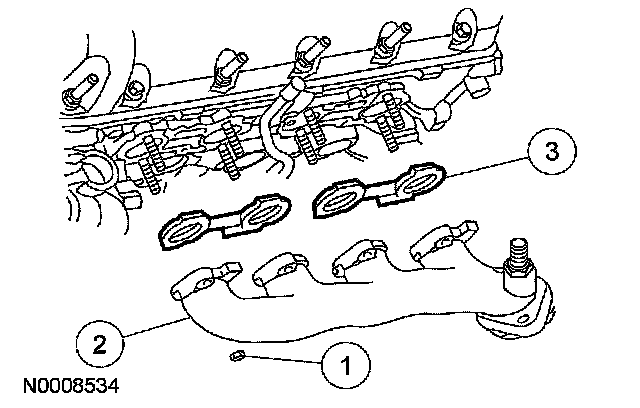 3

2

1

N0008534